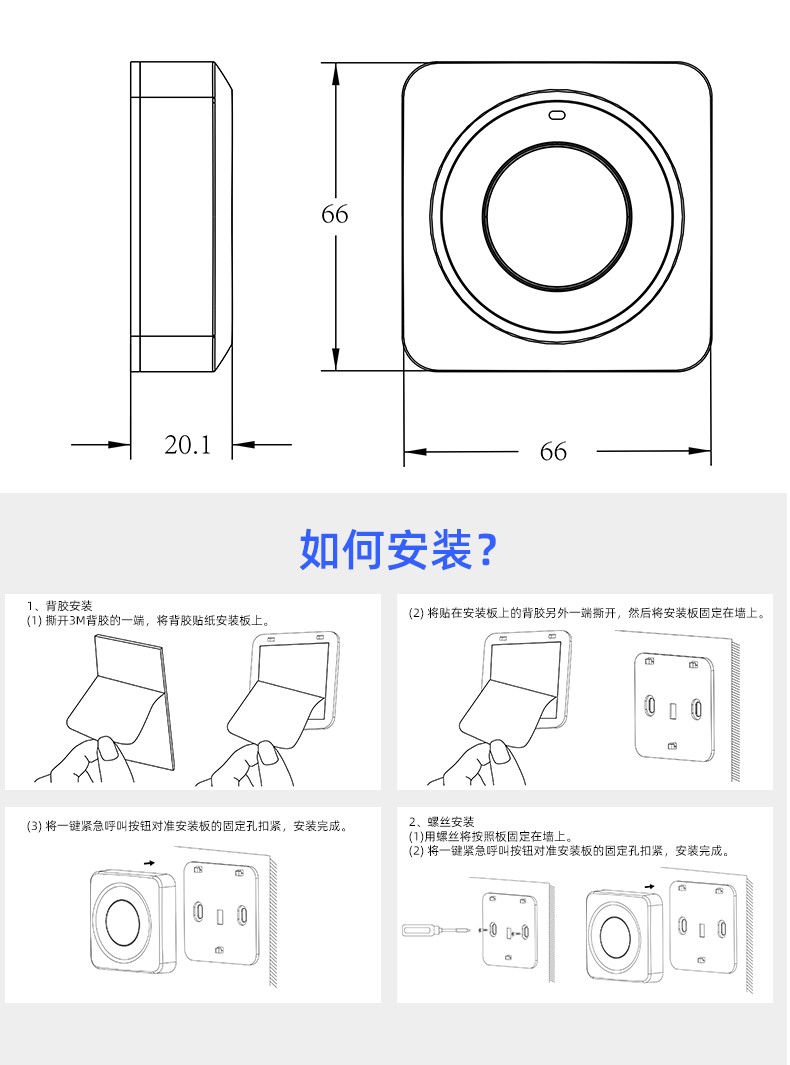 66

20.1

66

如何安装?

1、背胶安装
(1) 撕开3M背胶的一端，将背胶贴纸安装板上。

(2) 将贴在安装板上的背胶另外一端撕开，然后将安装板固定在墙上。

(3) 将一键紧急呼叫按钮对准安装板的固定孔扣紧，安装完成。

2、螺丝安装
(1)用螺丝将按照板固定在墙上。
(2) 将一键紧急呼叫按钮对准安装板的固定孔扣紧，安装完成。