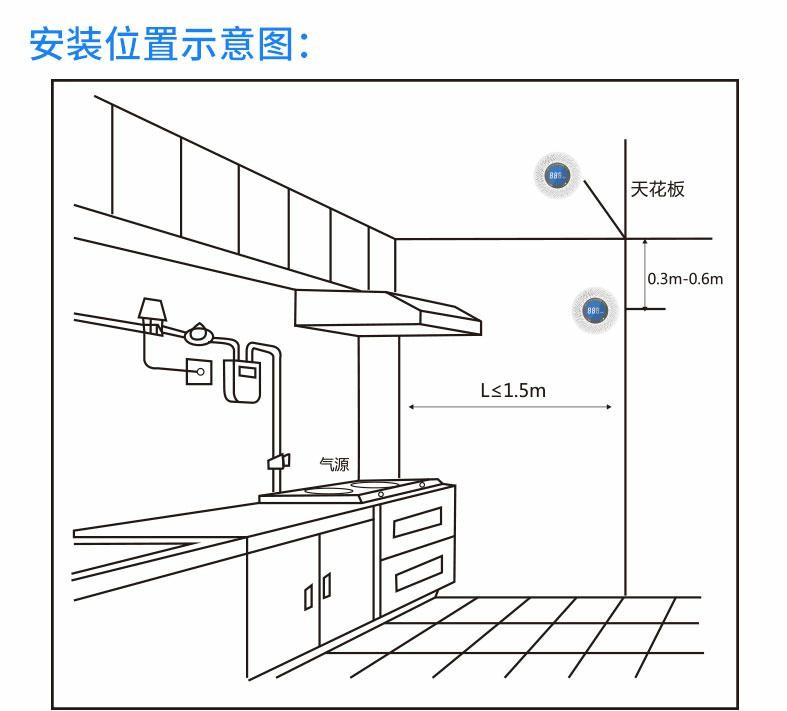 安装位置示意图：

天花板

0.3m-0.6m

L≤1.5m

气源